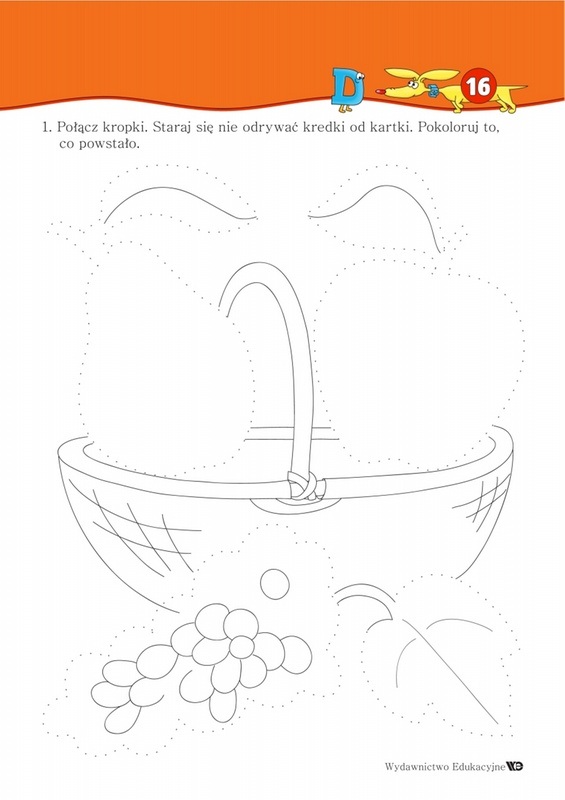 D

16

1. Połącz kropki. Staraj się nie odrywać kredki od kartki. Pokoloruj to, co powstało.

Wydawnictwo Edukacyjne WE